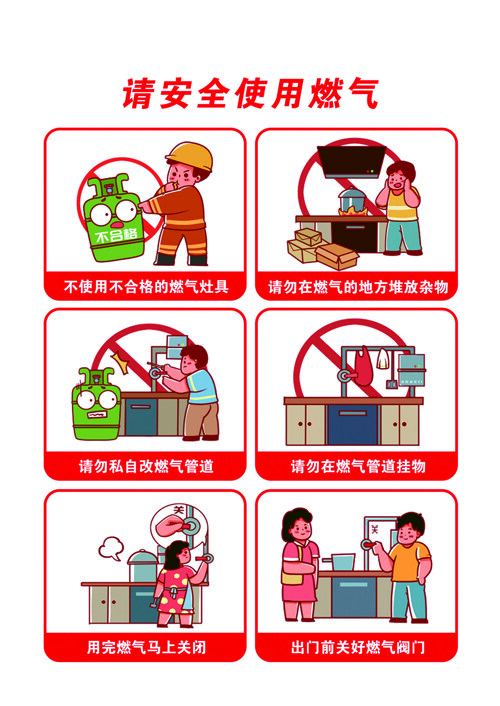 请安全使用燃气

不合格

不使用不合格的燃气灶具

请勿在燃气的地方堆放杂物

请勿私自改燃气管道

请勿在燃气管道挂物

关

用完燃气马上关闭

关

出门前关好燃气阀门