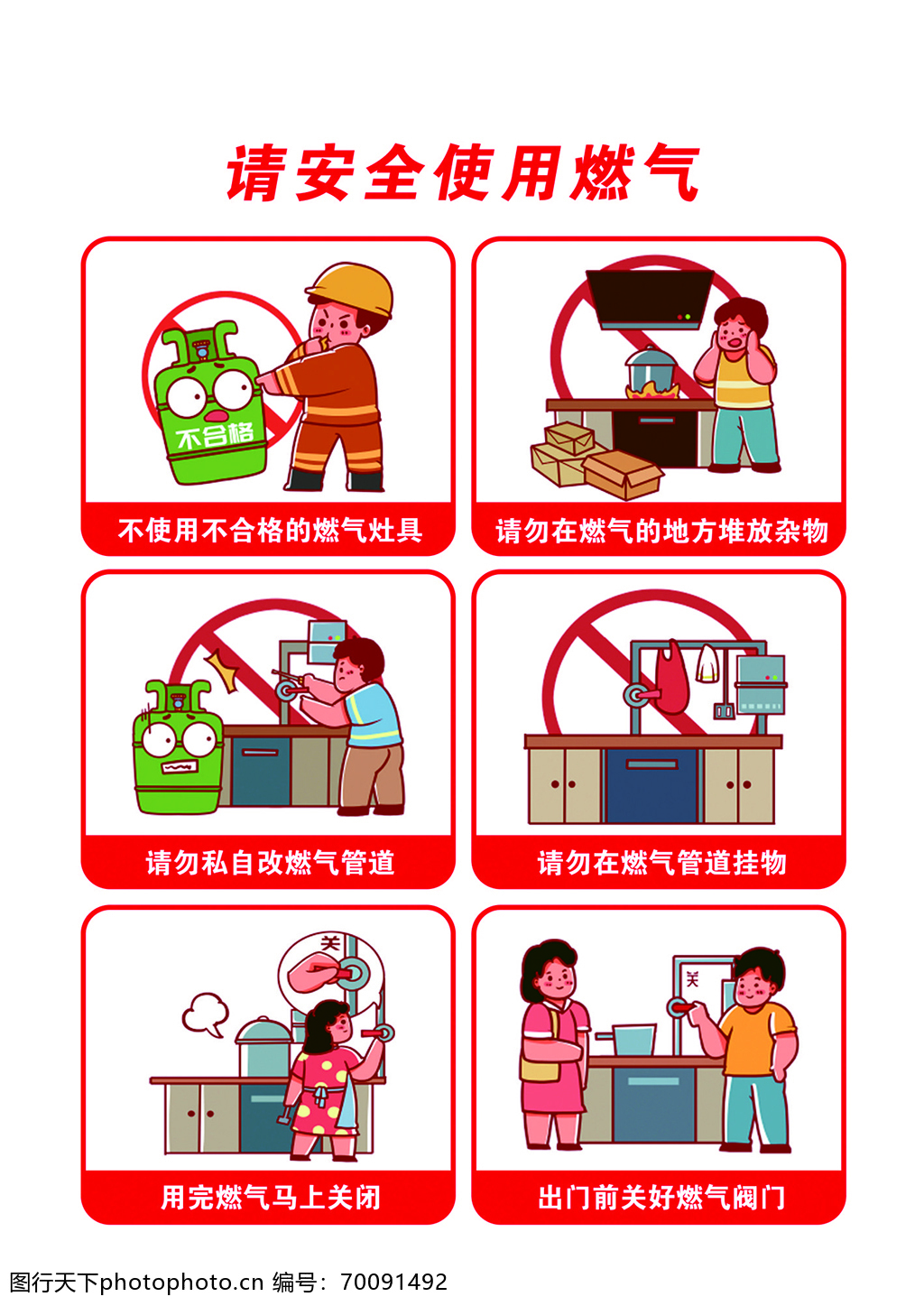 请安全使用燃气

不合格

不使用不合格的燃气灶具

请勿在燃气的地方堆放杂物

请勿私自改燃气管道

请勿在燃气管道挂物

关

用完燃气马上关闭

关

出门前关好燃气阀门

图行天下photophoto.cn 编号：70091492