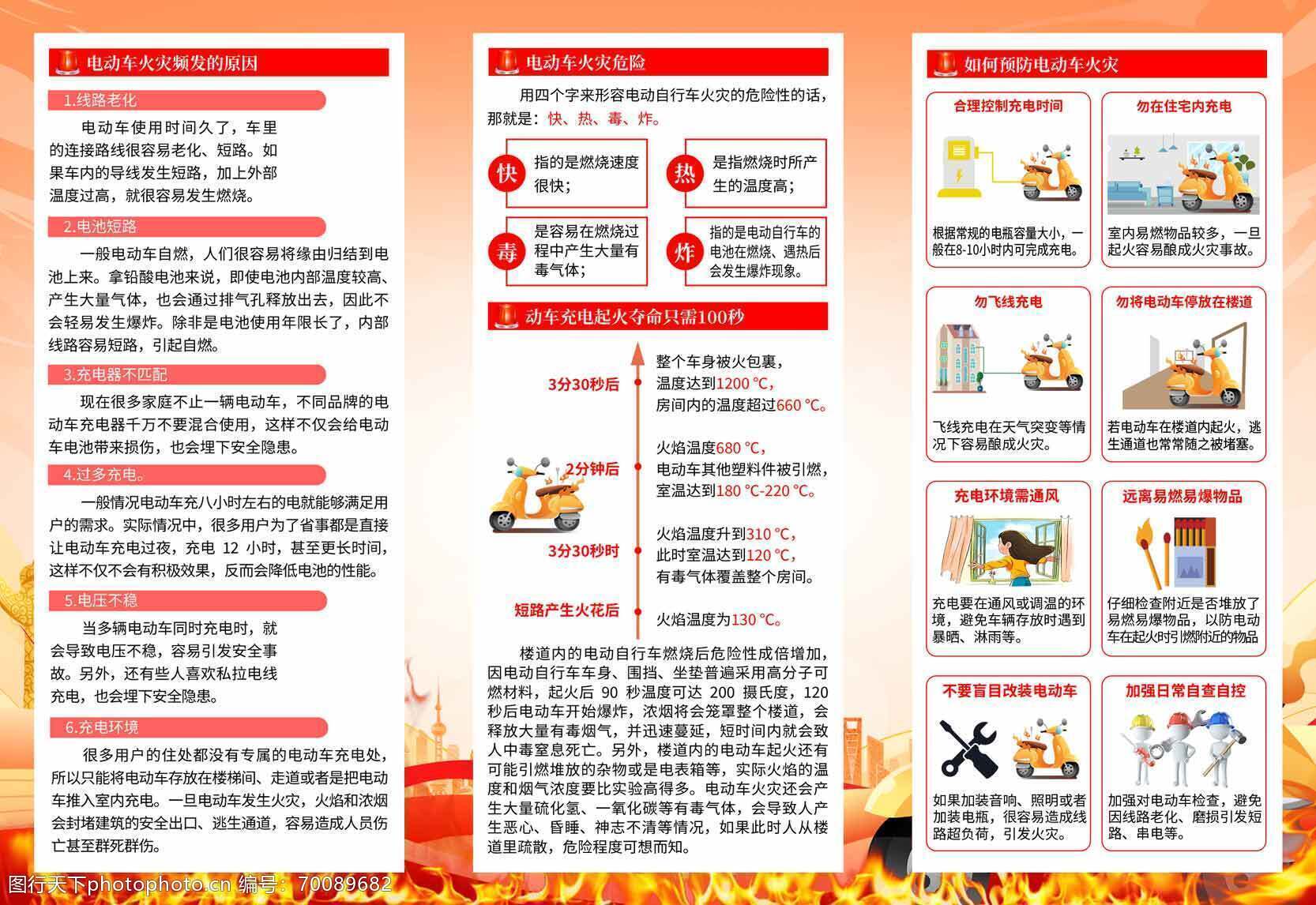 电动车火灾频发的原因

1.线路老化

电动车使用时间久了，车里的连接路线很容易老化、短路。如果车内的导线发生短路，加上外部温度过高，就很容易发生燃烧。

2.电池短路

一般电动车自燃，人们很容易将缘由归结到电池上来。拿铅酸电池来说，即使电池内部温度较高、产生大量气体，也会通过排气孔释放出去，因此不会轻易发生爆炸。除非是电池使用年限长了，内部线路容易短路，引起自燃。

3.充电器不匹配

现在很多家庭不止一辆电动车，不同品牌的电动车充电器千万不要混合使用，这样不仅会给电动车电池带来损伤，也会埋下安全隐患。

4.过多充电。

一般情况电动车充八小时左右的电就能够满足用户的需求。实际情况中，很多用户为了省事都是直接让电动车充电过夜，充电 12 小时，甚至更长时间，这样不仅不会有积极效果，反而会降低电池的性能。

5.电压不稳

当多辆电动车同时充电时，就会导致电压不稳，容易引发安全事故。另外，还有些人喜欢私拉电线充电，也会埋下安全隐患。

6.充电环境

很多用户的住处都没有专属的电动车充电处，所以只能将电动车存放在楼梯间、走道或者是把电动车推入室内充电。一旦电动车发生火灾，火焰和浓烟会封堵建筑的安全出口、逃生通道，容易造成人员伤亡甚至群死群伤。

电动车火灾危险

用四个字来形容电动自行车火灾的危险性的话，那就是：快、热、毒、炸。

快 指的是燃烧速度很快；

热 是指燃烧时所产生的温度高；

毒 是容易在燃烧过程中产生大量有毒气体；

炸 指的是电动自行车的电池在燃烧、遇热后会发生爆炸现象。

动车充电起火夺命只需100秒

3分30秒后 整个车身被火包裹，温度达到1200 ℃，房间内的温度超过660 ℃。

2分钟后 火焰温度680 ℃，电动车其他塑料件被引燃，室温达到180 ℃-220 ℃。

3分30秒时 火焰温度升到310 ℃，此时室温达到120 ℃，有毒气体覆盖整个房间。

短路产生火花后 火焰温度为130 ℃。

楼道内的电动自行车燃烧后危险性成倍增加，因电动自行车车身、围挡、坐垫普遍采用高分子可燃材料，起火后 90 秒温度可达 200 摄氏度，120 秒后电动车开始爆炸，浓烟将会笼罩整个楼道，会释放大量有毒烟气，并迅速蔓延，短时间内就会致人中毒窒息死亡。另外，楼道内的电动车起火还有可能引燃堆放的杂物或是电表箱等，实际火焰的温度和烟气浓度要比实验高得多。电动车火灾还会产生大量硫化氢、一氧化碳等有毒气体，会导致人产生恶心、昏睡、神志不清等情况，如果此时人从楼道里疏散，危险程度可想而知。

如何预防电动车火灾

合理控制充电时间
根据常规的电瓶容量大小，一般在8-10小时内可完成充电。

勿在住宅内充电
室内易燃物品较多，一旦起火容易酿成火灾事故。

勿飞线充电
飞线充电在天气突变等情况下容易酿成火灾。

勿将电动车停放在楼道
若电动车在楼道内起火，逃生通道也常常随之被堵塞。

充电环境需通风
充电要在通风或调温的环境，避免车辆存放时遇到暴晒、淋雨等。

远离易燃易爆物品
仔细检查附近是否堆放了易燃易爆物品，以防电动车在起火时引燃附近的物品

不要盲目改装电动车
如果加装音响、照明或者加装电瓶，很容易造成线路超负荷，引发火灾。

加强日常自查自控
加强对电动车检查，避免因线路老化、磨损引发短路、串电等。

图行天下photophoto.cn 编号：70089682