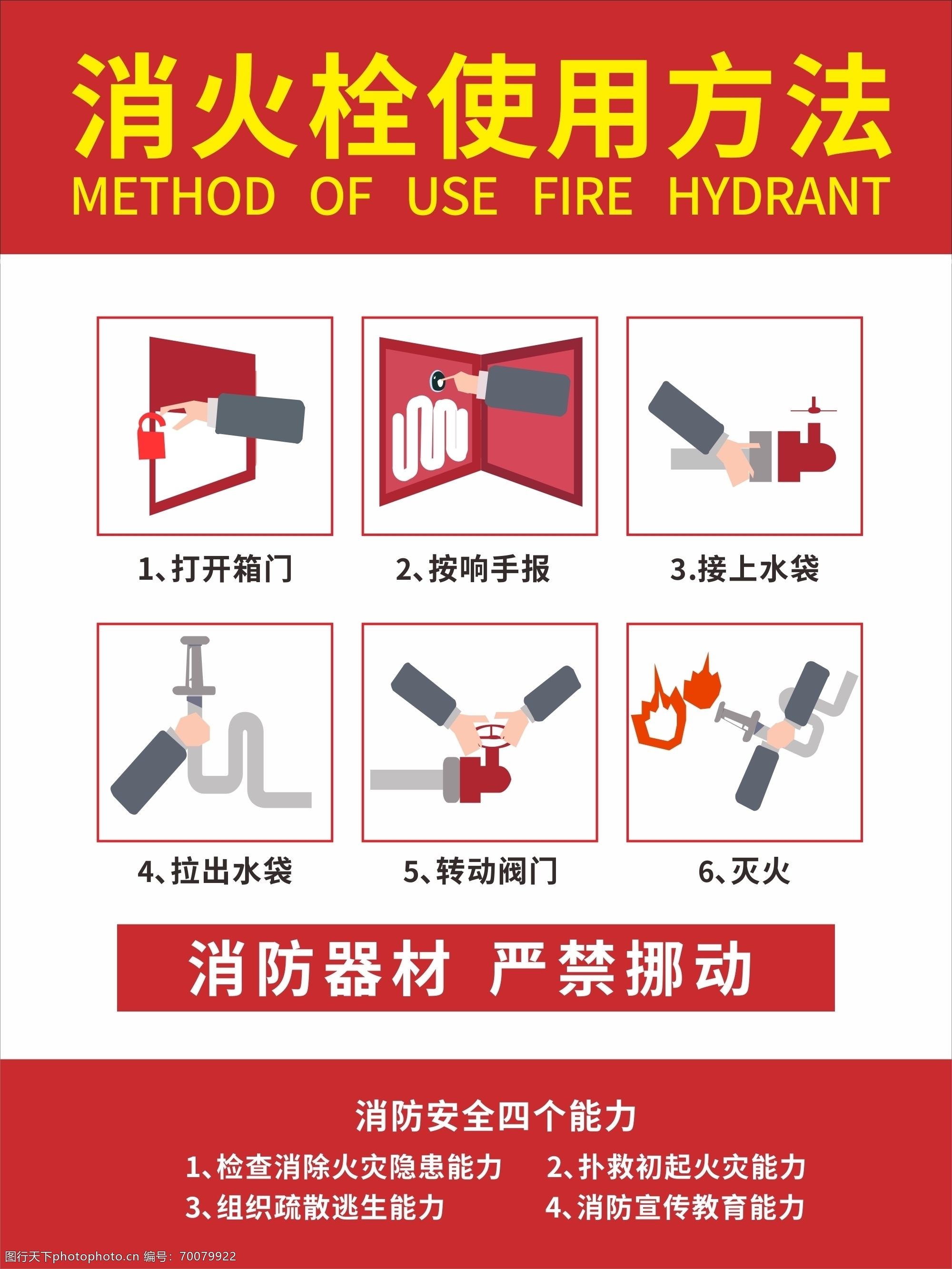 消火栓使用方法
METHOD OF USE FIRE HYDRANT

1、打开箱门

2、按响手报

3.接上水袋

4、拉出水袋

5、转动阀门

6、灭火

消防器材 严禁挪动

消防安全四个能力

1、检查消除火灾隐患能力
2、扑救初起火灾能力
3、组织疏散逃生能力
4、消防宣传教育能力

图行天下photophoto.cn 编号：70079922